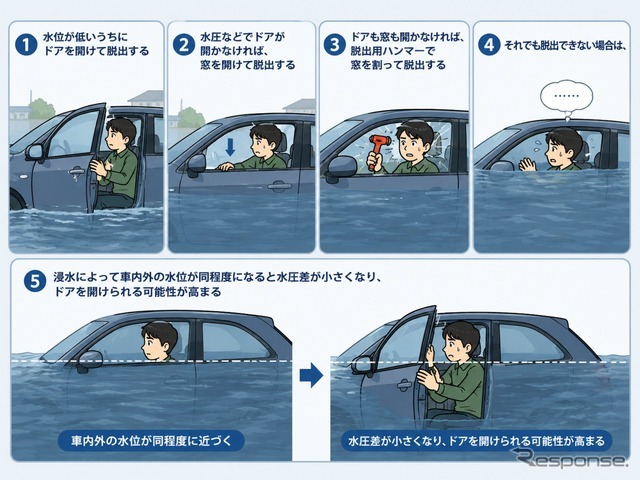 1 水位が低いうちにドアを開けて脱出する

2 水圧などでドアが開かなければ、窓を開けて脱出する

3 ドアも窓も開かなければ、脱出用ハンマーで窓を割って脱出する

4 それでも脱出できない場合は、

……

5 浸水によって車内外の水位が同程度になると水圧差が小さくなり、ドアを開けられる可能性が高まる

車内外の水位が同程度に近づく

水圧差が小さくなり、ドアを開けられる可能性が高まる

Response.