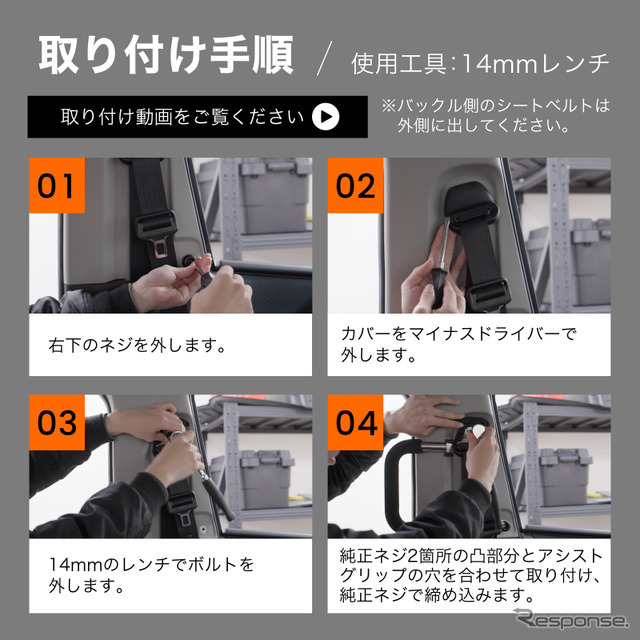 取り付け手順 / 使用工具：14mmレンチ

取り付け動画をご覧ください

※バックル側のシートベルトは外側に出してください。

01

右下のネジを外します。

02

カバーをマイナスドライバーで外します。

03

14mmのレンチでボルトを外します。

04

純正ネジ2箇所の凸部分とアシストグリップの穴を合わせて取り付け、純正ネジで締め込みます。

Response.