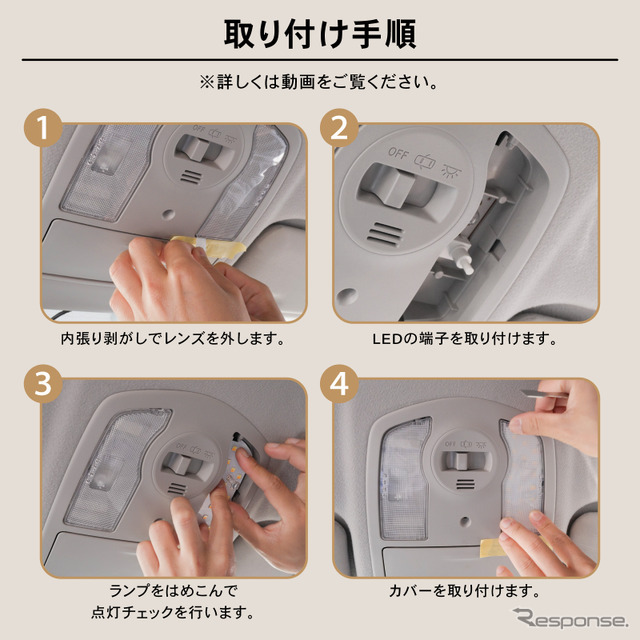 取り付け手順

※詳しくは動画をご覧ください。

1

OFF

内張り剥がしでレンズを外します。

2

OFF

LEDの端子を取り付けます。

3

OFF

ランプをはめこんで
点灯チェックを行います。

4

OFF

カバーを取り付けます。

Response.