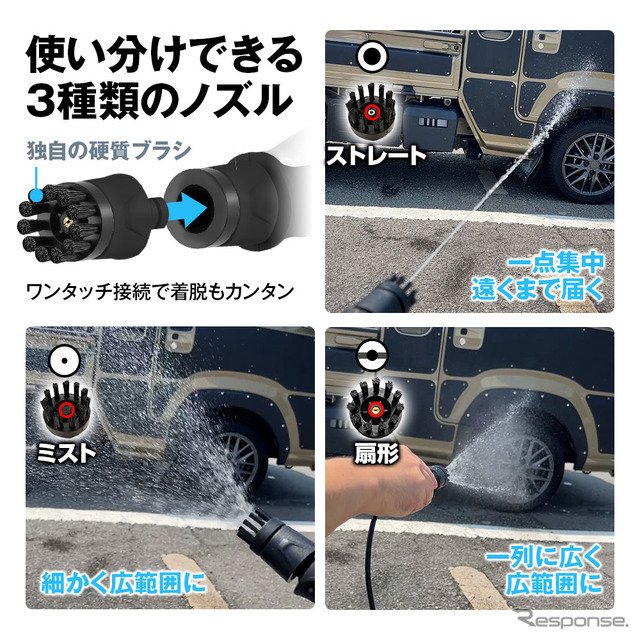 使い分けできる
3種類のノズル

独自の硬質ブラシ

ワンタッチ接続で着脱もカンタン

ストレート

一点集中
遠くまで届く

ミスト

細かく広範囲に

扇形

一列に広く
広範囲に

Response.