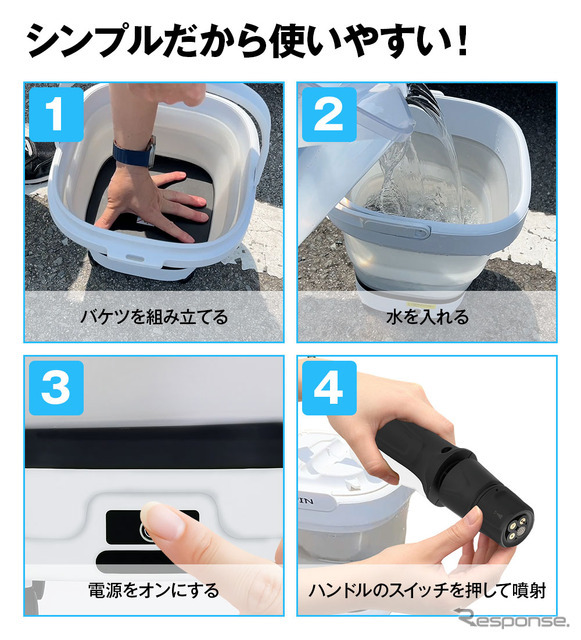 シンプルだから使いやすい！

1
バケツを組み立てる

2
水を入れる

3
電源をオンにする

4
IN
ハンドルのスイッチを押して噴射

Response.