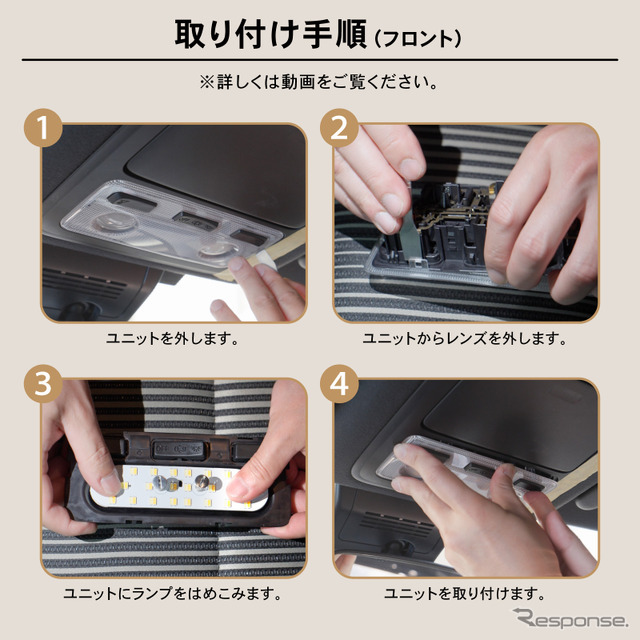 取り付け手順（フロント）

※詳しくは動画をご覧ください。

1

ユニットを外します。

2

ユニットからレンズを外します。

3

ユニットにランプをはめこみます。

4

ユニットを取り付けます。

Response.