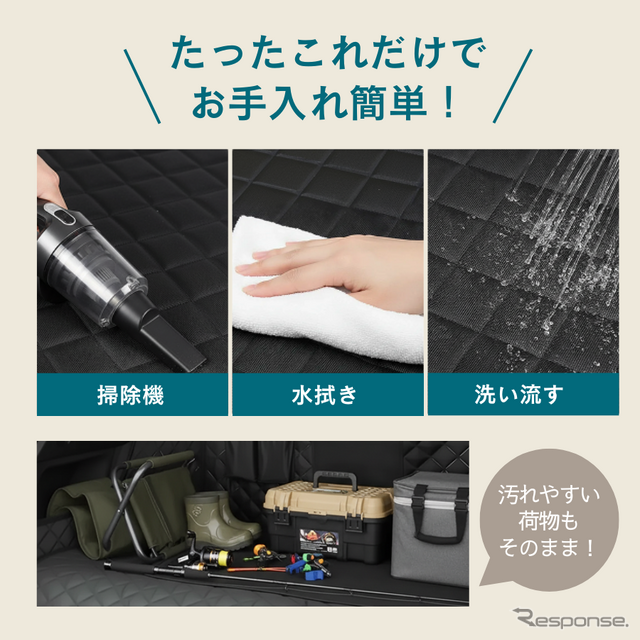 たったこれだけで
お手入れ簡単！

掃除機

水拭き

洗い流す

汚れやすい
荷物も
そのまま！

Response.