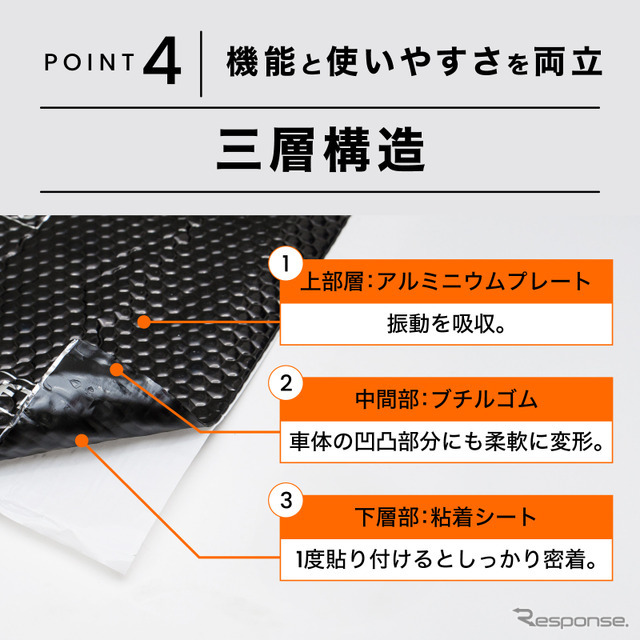 POINT 4 機能と使いやすさを両立

三層構造

1
上部層:アルミニウムプレート
振動を吸収。

2
中間部:ブチルゴム
車体の凹凸部分にも柔軟に変形。

3
下層部:粘着シート
1度貼り付けるとしっかり密着。

Response.