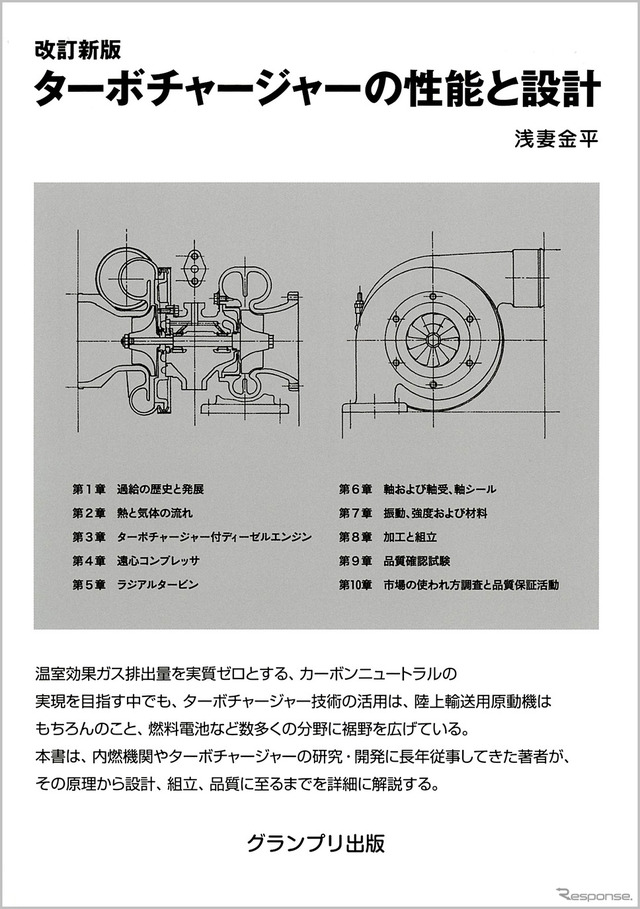 改訂新版
ターボチャージャーの性能と設計

浅妻金平

第１章　過給の歴史と発展
第２章　熱と気体の流れ
第３章　ターボチャージャー付ディーゼルエンジン
第４章　遠心コンプレッサ
第５章　ラジアルタービン

第６章　軸および軸受、軸シール
第７章　振動、強度および材料
第８章　加工と組立
第９章　品質確認試験
第10章　市場の使われ方調査と品質保証活動

温室効果ガス排出量を実質ゼロとする、カーボンニュートラルの実現を目指す中でも、ターボチャージャー技術の活用は、陸上輸送用原動機はもちろんのこと、燃料電池など数多くの分野に裾野を広げている。
本書は、内燃機関やターボチャージャーの研究・開発に長年従事してきた著者が、その原理から設計、組立、品質に至るまでを詳細に解説する。

グランプリ出版

Response.