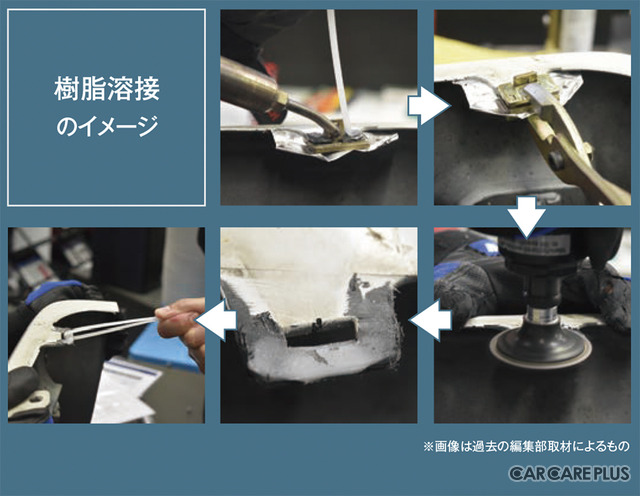 樹脂溶接
のイメージ

※画像は過去の編集部取材によるもの

CAR CARE PLUS