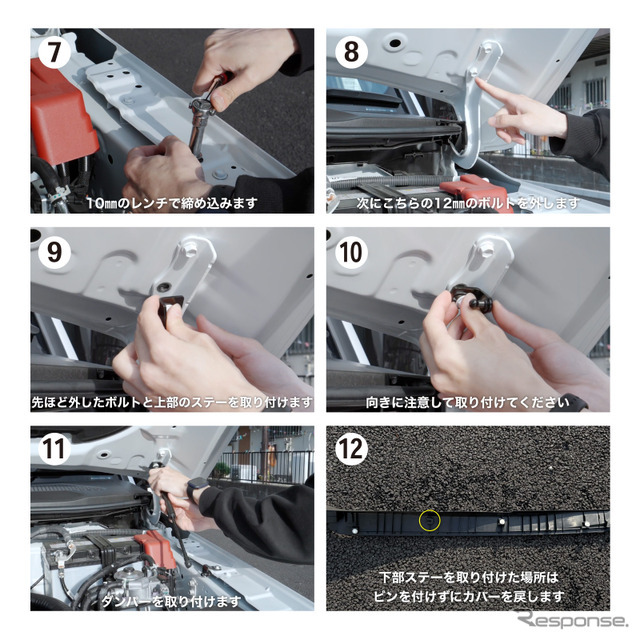 7
10㎜のレンチで締め込みます

8
次にこちらの12㎜のボルトを外します

9
先ほど外したボルトと上部のステーを取り付けます

10
向きに注意して取り付けてください

11
ダンパーを取り付けます

12
下部ステーを取り付けた場所は
ピンを付けずにカバーを戻します

Response.