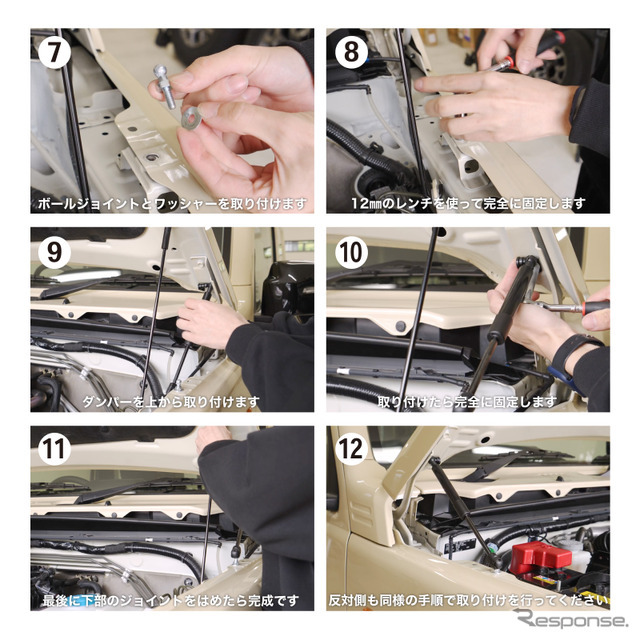 7
ボールジョイントとワッシャーを取り付けます

8
12㎜のレンチを使って完全に固定します

9
ダンパーを上から取り付けます

10
取り付けたら完全に固定します

11
最後に下部のジョイントをはめたら完成です

12
反対側も同様の手順で取り付けを行ってください

Response.